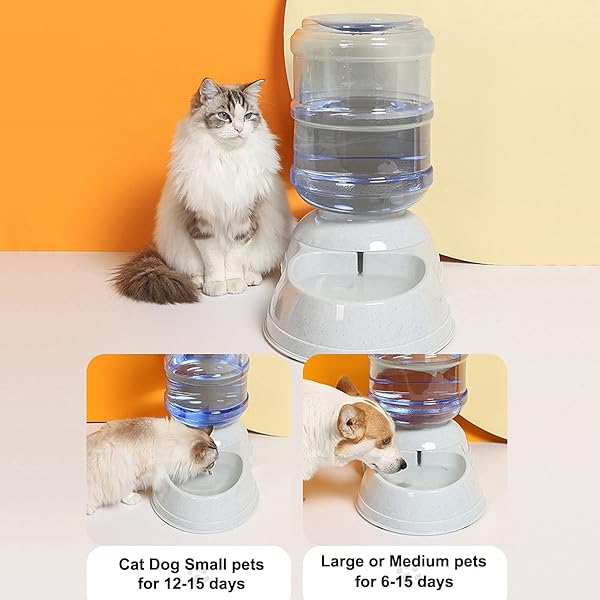 Cat Dog Small pets for 12-15 days

Large or Medium pets for 6-15 days