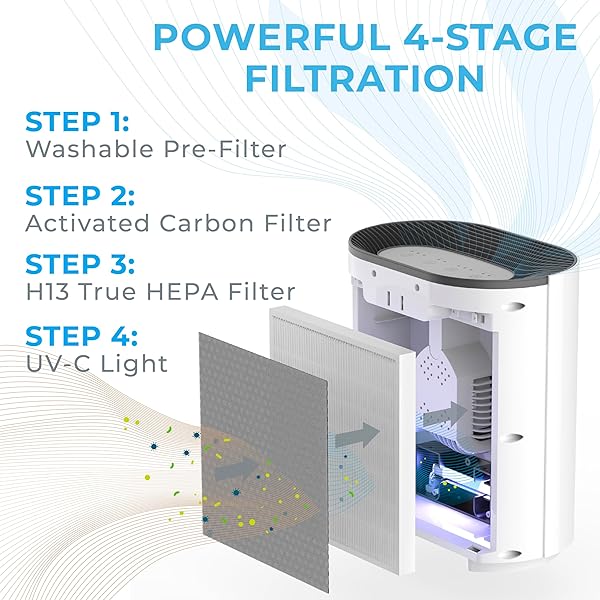 POWERFUL 4-STAGE FILTRATION

STEP 1:
Washable Pre-Filter

STEP 2:
Activated Carbon Filter

STEP 3:
H13 True HEPA Filter

STEP 4:
UV-C Light