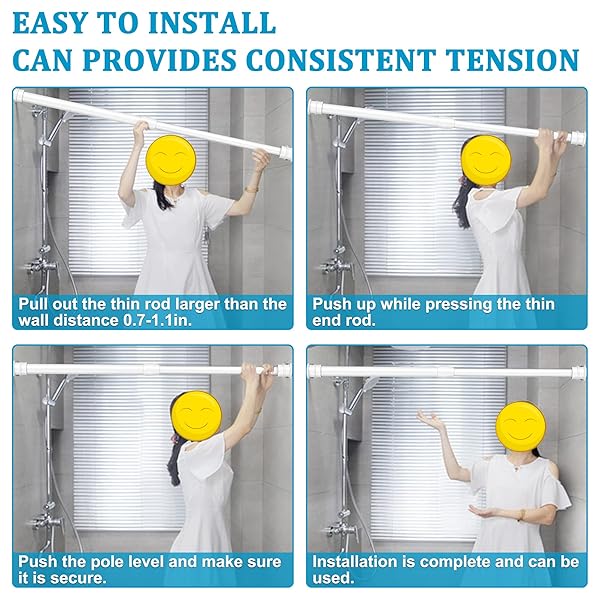 EASY TO INSTALL
CAN PROVIDES CONSISTENT TENSION

Pull out the thin rod larger than the wall distance 0.7-1.1in.

Push up while pressing the thin end rod.

Push the pole level and make sure it is secure.

Installation is complete and can be used.