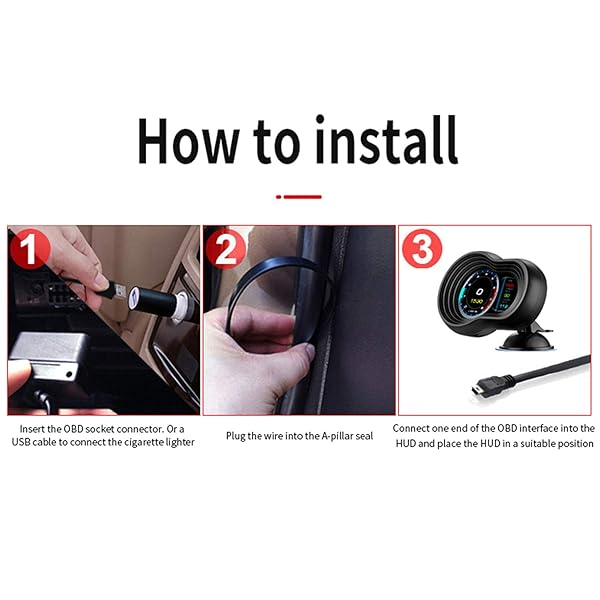 How to install

1

Insert the OBD socket connector. Or a USB cable to connect the cigarette lighter

2

Plug the wire into the A-pillar seal

3

0

1500

Connect one end of the OBD interface into the HUD and place the HUD in a suitable position