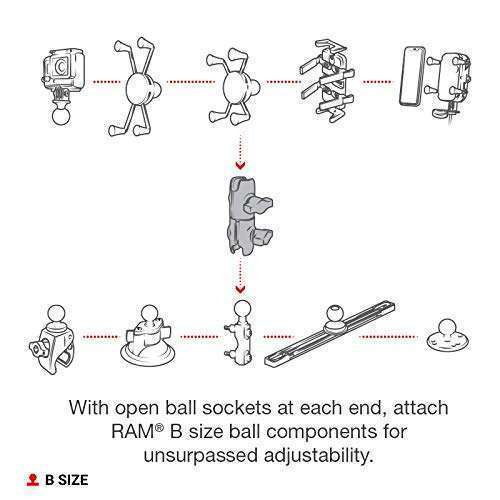 With open ball sockets at each end, attach RAM® B size ball components for unsurpassed adjustability.

B SIZE