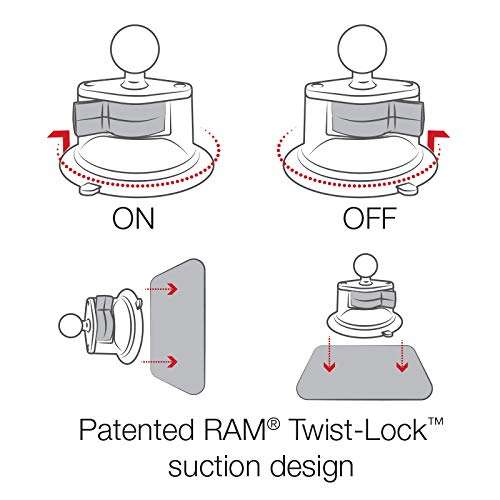 ON

OFF

Patented RAM® Twist-Lock™ suction design