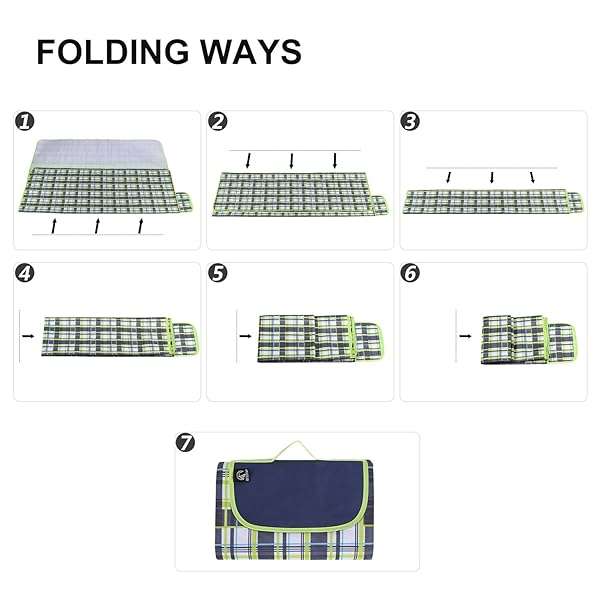 FOLDING WAYS

1

2

3

4

5

6

7