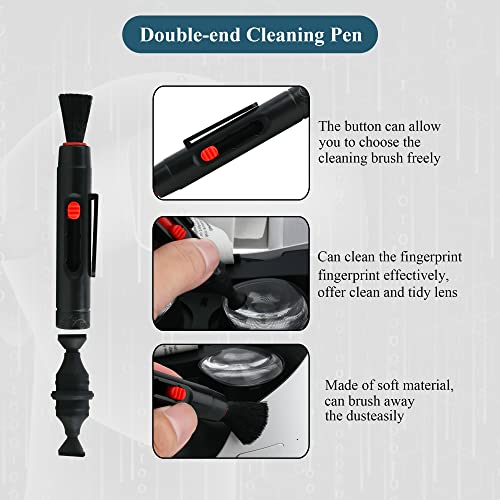 Double-end Cleaning Pen

The button can allow you to choose the cleaning brush freely

Can clean the fingerprint fingerprint effectively, offer clean and tidy lens

Made of soft material, can brush away the dusteasily