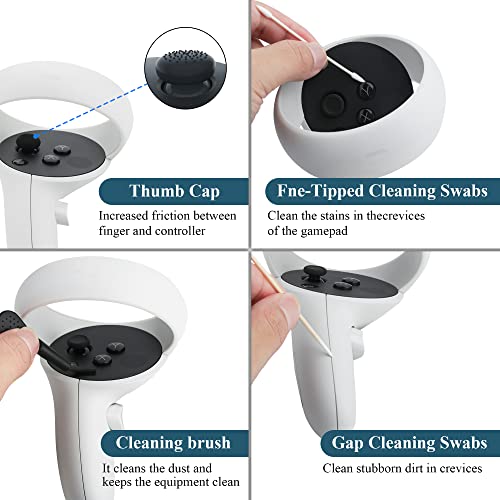 Thumb Cap
Increased friction between finger and controller

Fne-Tipped Cleaning Swabs
Clean the stains in thecrevices of the gamepad

Cleaning brush
It cleans the dust and keeps the equipment clean

Gap Cleaning Swabs
Clean stubborn dirt in crevices