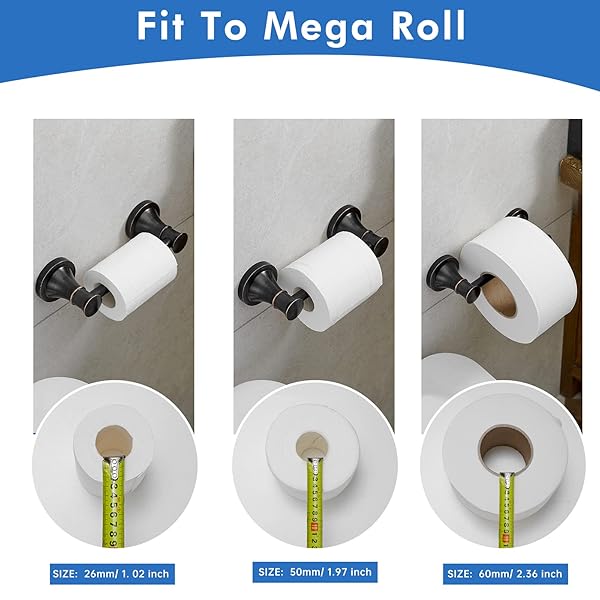 Fit To Mega Roll

SIZE: 26mm/ 1. 02 inch

SIZE: 50mm/ 1.97 inch

SIZE: 60mm/ 2.36 inch