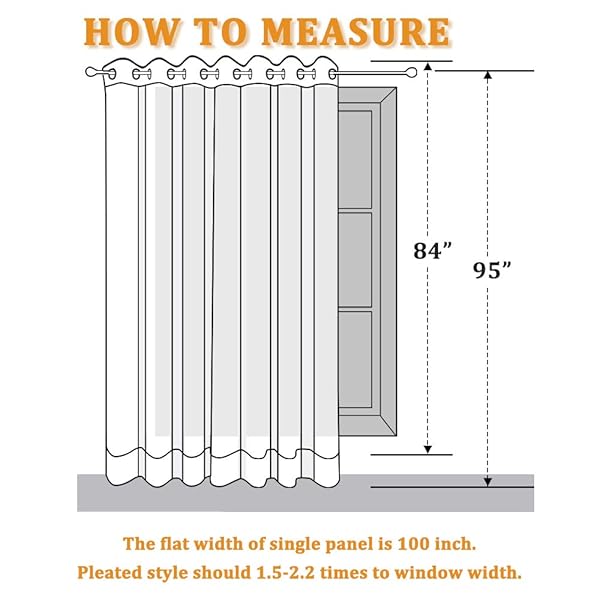 HOW TO MEASURE

84”

95”

The flat width of single panel is 100 inch.
Pleated style should 1.5-2.2 times to window width.