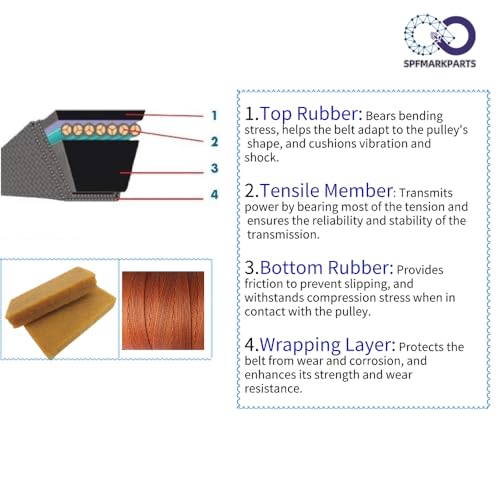 SPFMARKPARTS

1
2
3
4

1.Top Rubber: Bears bending stress, helps the belt adapt to the pulley's shape, and cushions vibration and shock.

2.Tensile Member: Transmits power by bearing most of the tension and ensures the reliability and stability of the transmission.

3.Bottom Rubber: Provides friction to prevent slipping, and withstands compression stress when in contact with the pulley.

4.Wrapping Layer: Protects the belt from wear and corrosion, and enhances its strength and wear resistance.