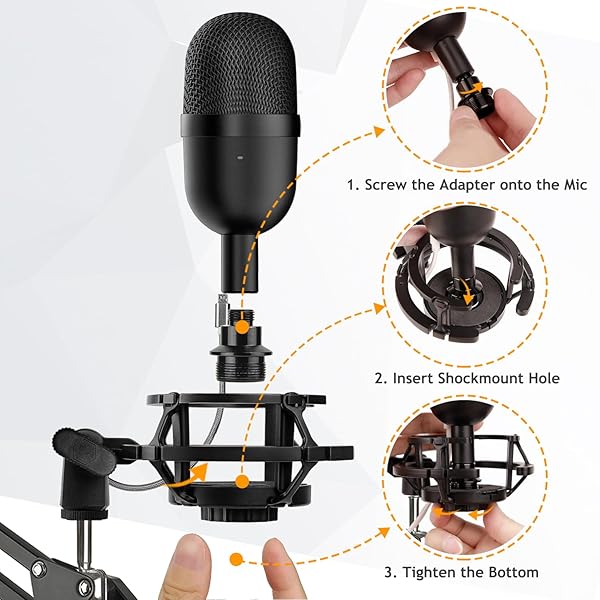 1. Screw the Adapter onto the Mic

2. Insert Shockmount Hole

3. Tighten the Bottom