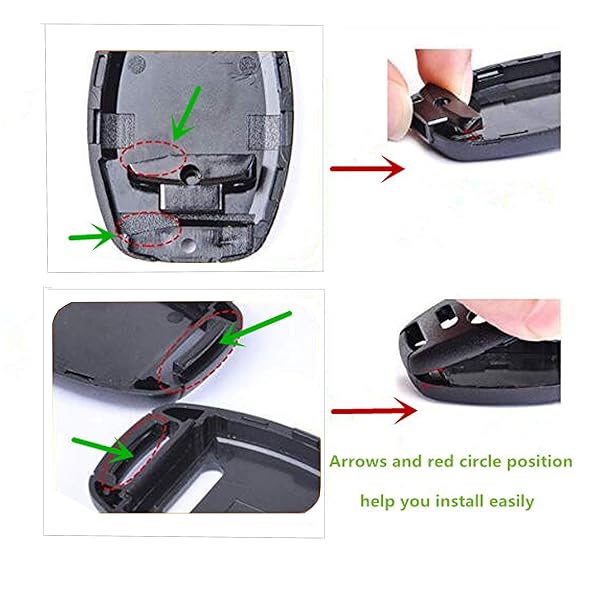 Arrows and red circle position

help you install easily