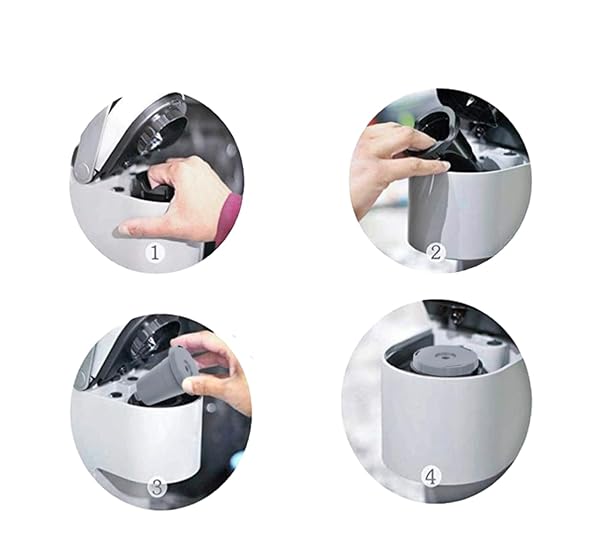 1

2

3

4