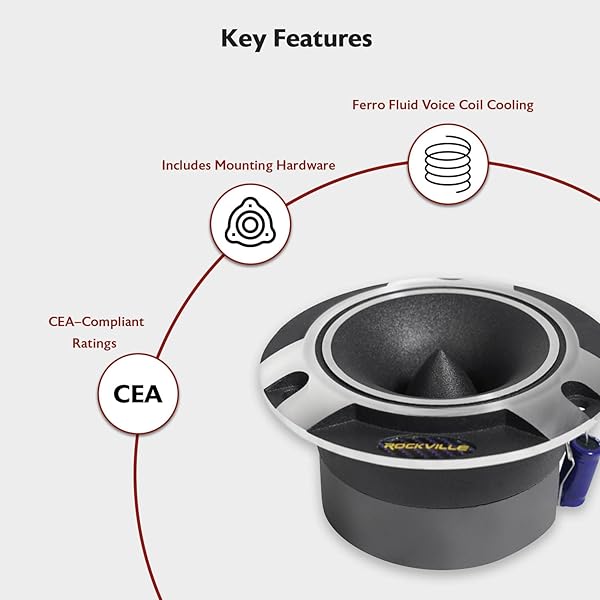 Key Features

Ferro Fluid Voice Coil Cooling

Includes Mounting Hardware

CEA–Compliant Ratings

CEA

ROCKVILLE