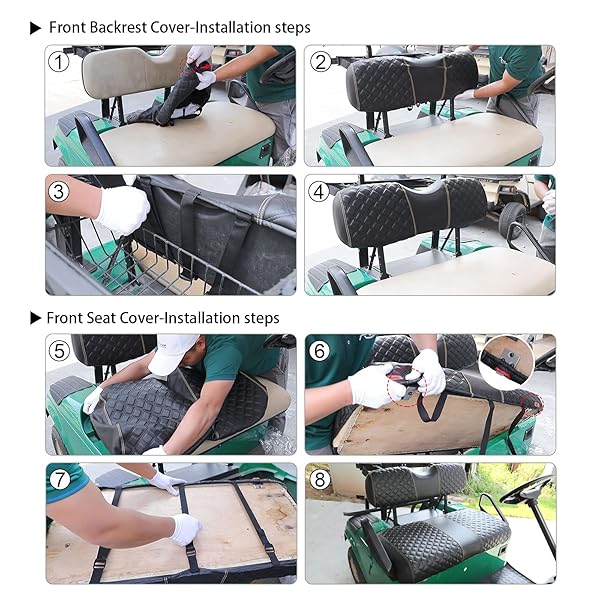 ▶ Front Backrest Cover-Installation steps

1

2

3

4

▶ Front Seat Cover-Installation steps

5

6

7

8