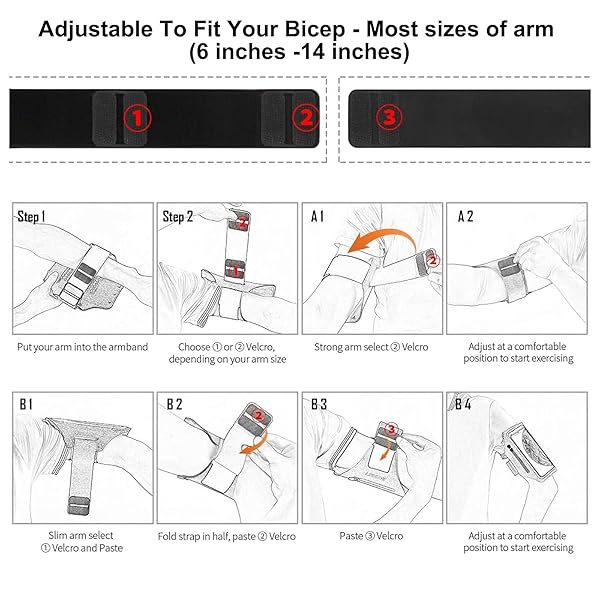 Adjustable To Fit Your Bicep - Most sizes of arm (6 inches -14 inches)

①

②

③

Step 1

Put your arm into the armband

Step 2

②

①

Choose ① or ② Velcro, depending on your arm size

A 1

②

Strong arm select ② Velcro

A 2

Adjust at a comfortable position to start exercising

B 1

Slim arm select ① Velcro and Paste

B 2

②

Fold strap in half, paste ② Velcro

B 3

③

Paste ③ Velcro

B 4

Adjust at a comfortable position to start exercising