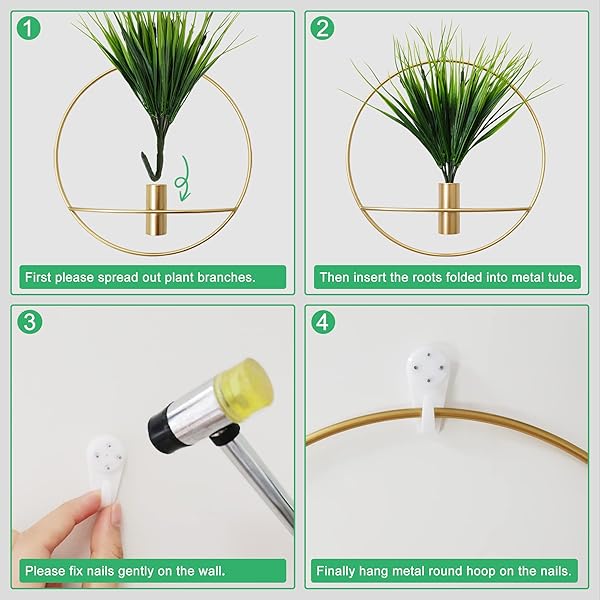 1

First please spread out plant branches.

2

Then insert the roots folded into metal tube.

3

Please fix nails gently on the wall.

4

Finally hang metal round hoop on the nails.