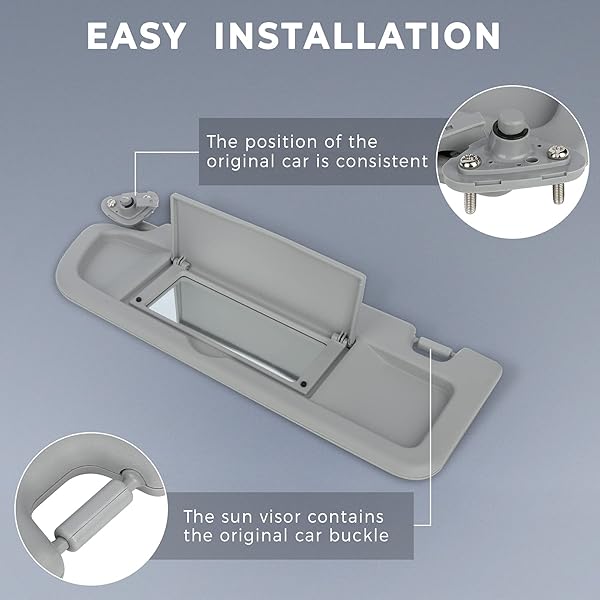 EASY INSTALLATION

The position of the original car is consistent

The sun visor contains the original car buckle