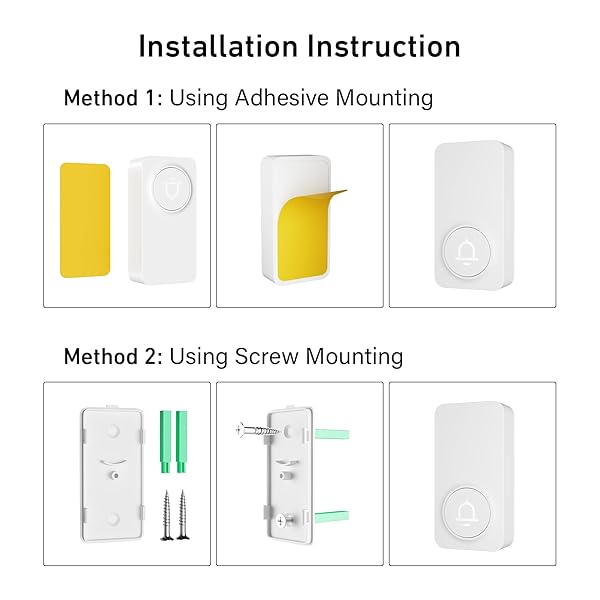 Installation Instruction

Method 1: Using Adhesive Mounting

Method 2: Using Screw Mounting