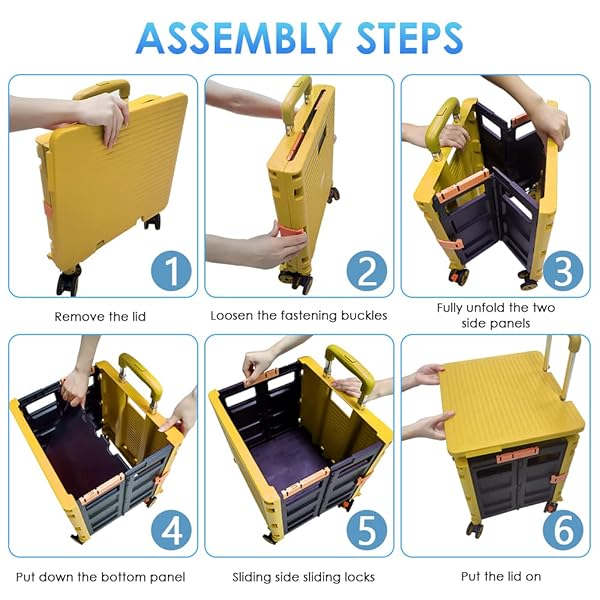 ASSEMBLY STEPS

1
Remove the lid

2
Loosen the fastening buckles

3
Fully unfold the two side panels

4
Put down the bottom panel

5
Sliding side sliding locks

6
Put the lid on