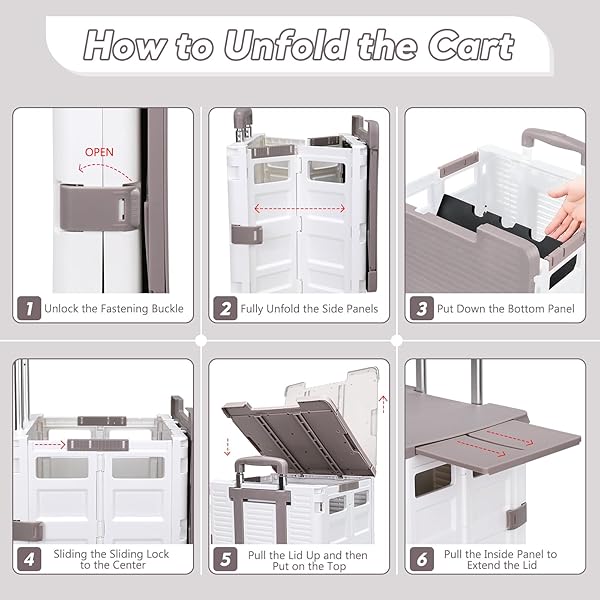 How to Unfold the Cart

OPEN

1 Unlock the Fastening Buckle

2 Fully Unfold the Side Panels

3 Put Down the Bottom Panel

4 Sliding the Sliding Lock to the Center

5 Pull the Lid Up and then Put on the Top

6 Pull the Inside Panel to Extend the Lid