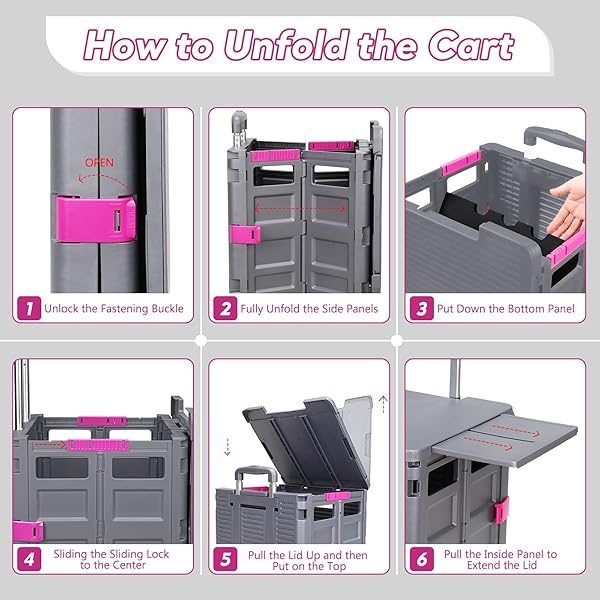 How to Unfold the Cart

OPEN

1 Unlock the Fastening Buckle

2 Fully Unfold the Side Panels

3 Put Down the Bottom Panel

4 Sliding the Sliding Lock to the Center

5 Pull the Lid Up and then Put on the Top

6 Pull the Inside Panel to Extend the Lid