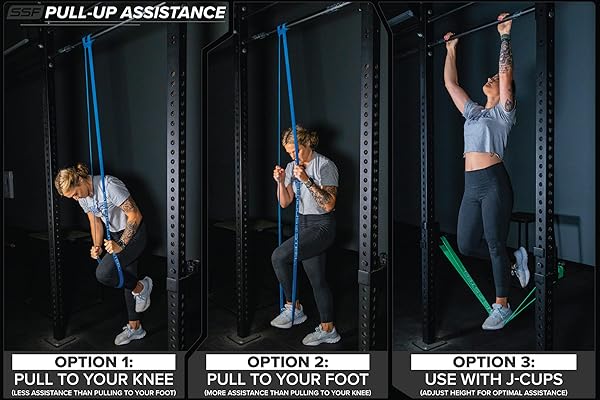 SSF PULL-UP ASSISTANCE

OPTION 1:
PULL TO YOUR KNEE
(LESS ASSISTANCE THAN PULLING TO YOUR FOOT)

OPTION 2:
PULL TO YOUR FOOT
(MORE ASSISTANCE THAN PULLING TO YOUR KNEE)

OPTION 3:
USE WITH J-CUPS
(ADJUST HEIGHT FOR OPTIMAL ASSISTANCE)