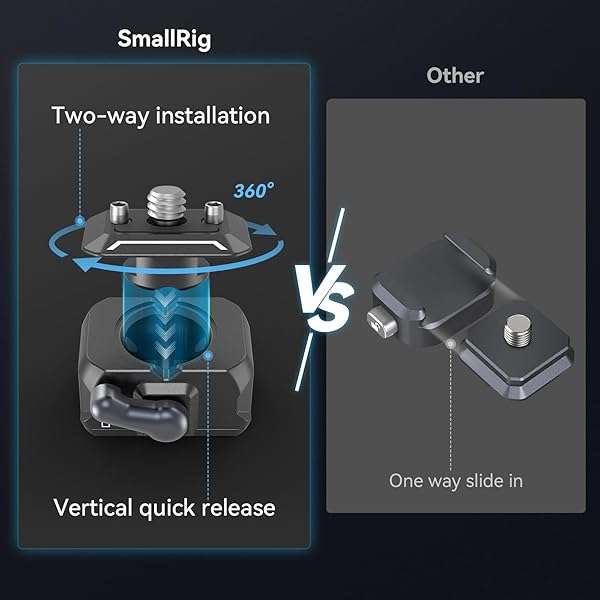 SmallRig

Two-way installation

360°

Vertical quick release

VS

Other

One way slide in