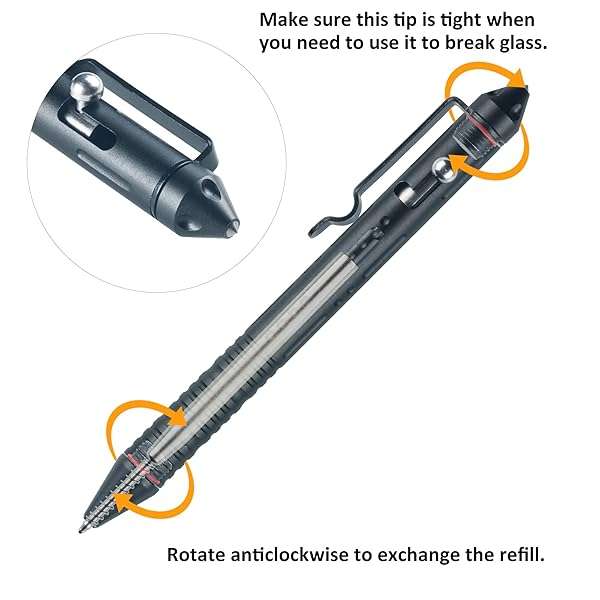 Make sure this tip is tight when you need to use it to break glass.

Rotate anticlockwise to exchange the refill.