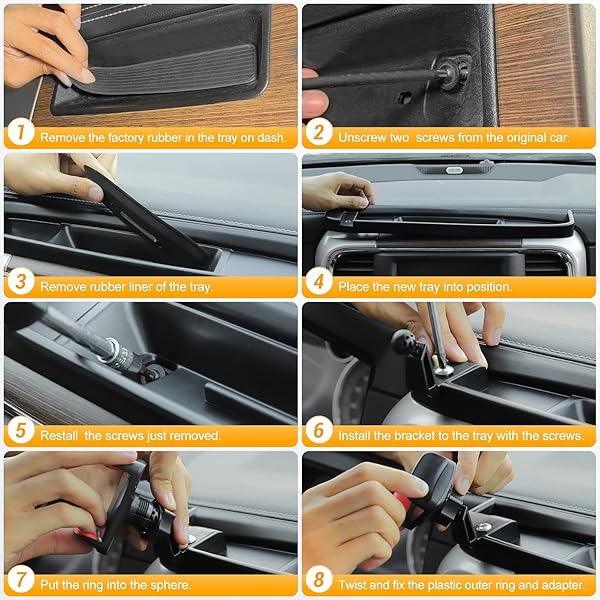 1 Remove the factory rubber in the tray on dash.

2 Unscrew two  screws from the original car.

3 Remove rubber liner of the tray.

4 Place the new tray into position.

5 Restall  the screws just removed.

6 Install the bracket to the tray with the screws.

7 Put the ring into the sphere.

8 Twist and fix the plastic outer ring and adapter.