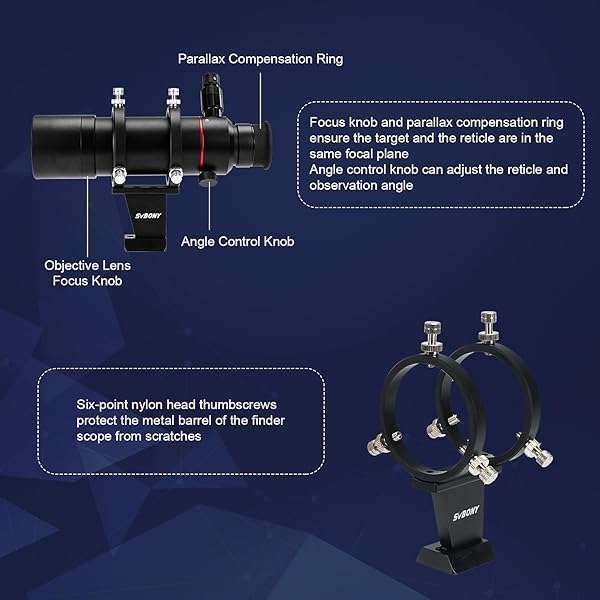 Parallax Compensation Ring

SVBONY

Angle Control Knob

Objective Lens Focus Knob

Focus knob and parallax compensation ring ensure the target and the reticle are in the same focal plane
Angle control knob can adjust the reticle and observation angle

Six-point nylon head thumbscrews protect the metal barrel of the finder scope from scratches

SVBONY