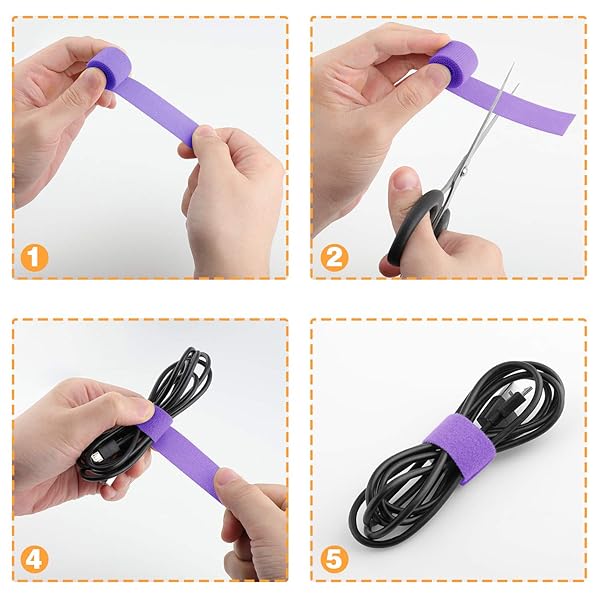 1

2

4

5