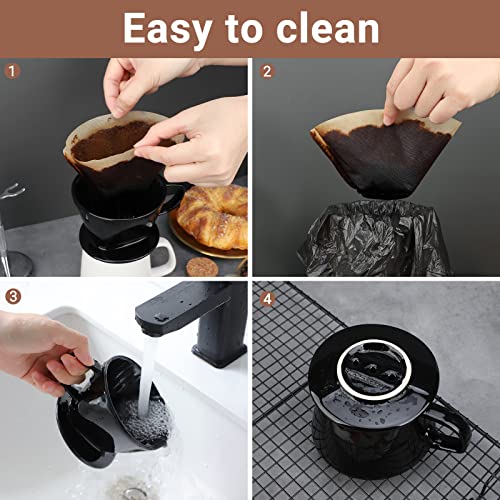 Easy to clean

1

2

3

4