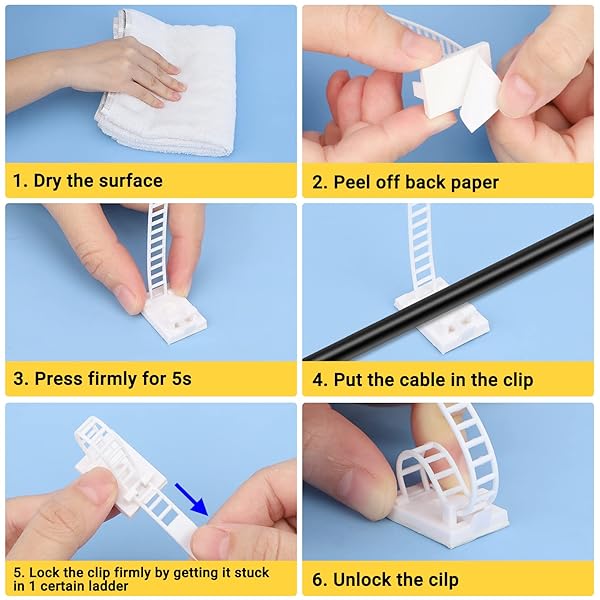 1. Dry the surface

2. Peel off back paper

3. Press firmly for 5s

4. Put the cable in the clip

5. Lock the clip firmly by getting it stuck in 1 certain ladder

6. Unlock the cilp