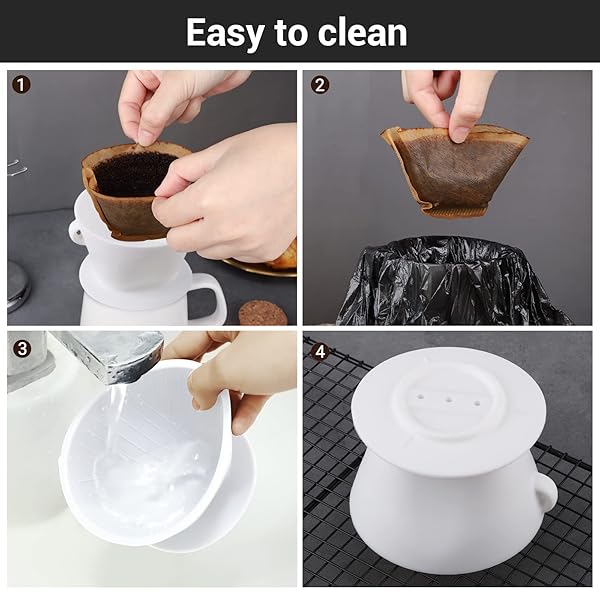 Easy to clean

1

2

3

4