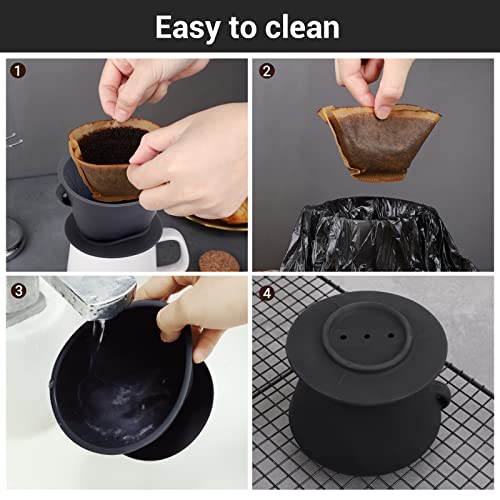 Easy to clean

1

2

3

4