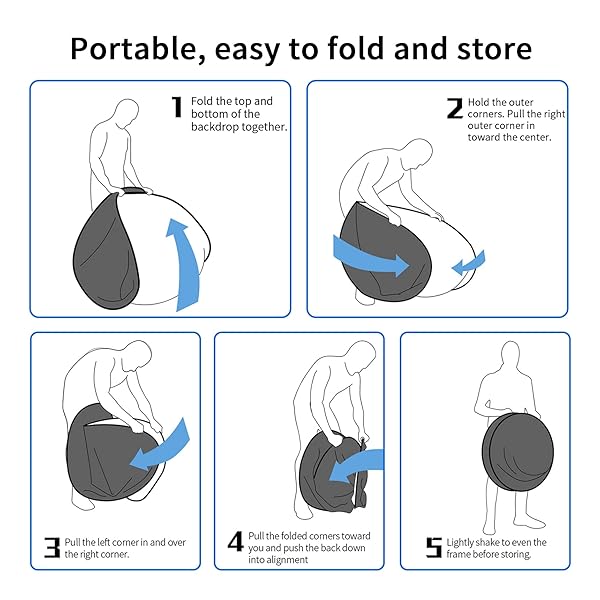 Portable, easy to fold and store

1 Fold the top and bottom of the backdrop together.

2 Hold the outer corners. Pull the right outer corner in toward the center.

3 Pull the left corner in and over the right corner.

4 Pull the folded corners toward you and push the back down into alignment

5 Lightly shake to even the frame before storing.