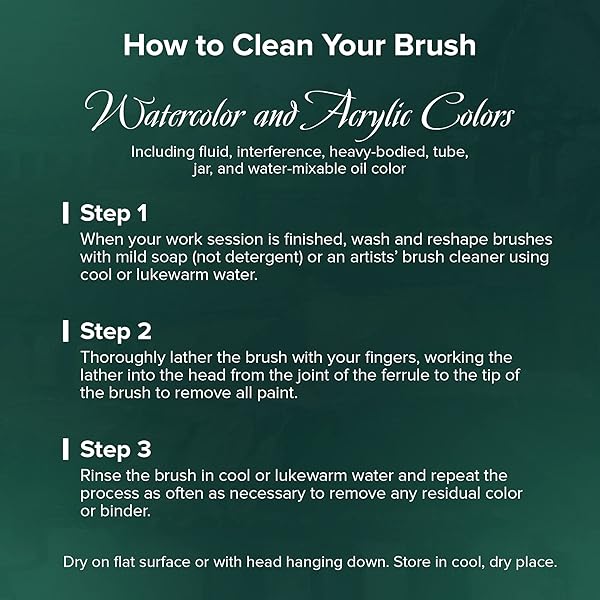 How to Clean Your Brush

Watercolor and Acrylic Colors

Including fluid, interference, heavy-bodied, tube, jar, and water-mixable oil color

Step 1
When your work session is finished, wash and reshape brushes with mild soap (not detergent) or an artists' brush cleaner using cool or lukewarm water.

Step 2
Thoroughly lather the brush with your fingers, working the lather into the head from the joint of the ferrule to the tip of the brush to remove all paint.

Step 3
Rinse the brush in cool or lukewarm water and repeat the process as often as necessary to remove any residual color or binder.

Dry on flat surface or with head hanging down. Store in cool, dry place.