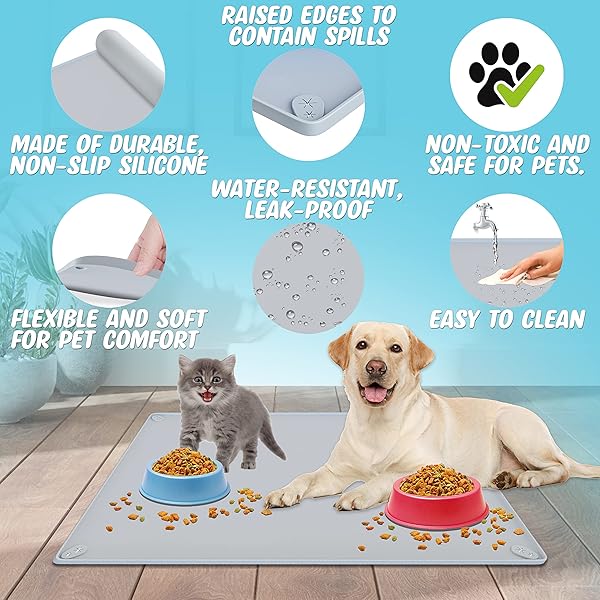 RAISED EDGES TO CONTAIN SPILLS

MADE OF DURABLE, NON-SLIP SILICONE

NON-TOXIC AND SAFE FOR PETS.

WATER-RESISTANT, LEAK-PROOF

FLEXIBLE AND SOFT FOR PET COMFORT

EASY TO CLEAN