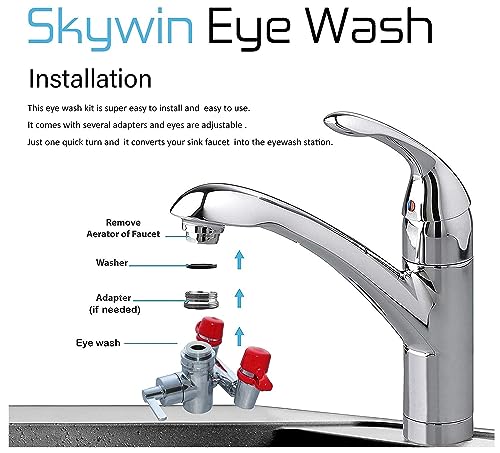 Skywin Eye Wash

Installation

This eye wash kit is super easy to install and easy to use.
It comes with several adapters and eyes are adjustable .
Just one quick turn and it converts your sink faucet into the eyewash station.

Remove Aerator of Faucet

Washer

Adapter (if needed)

Eye wash