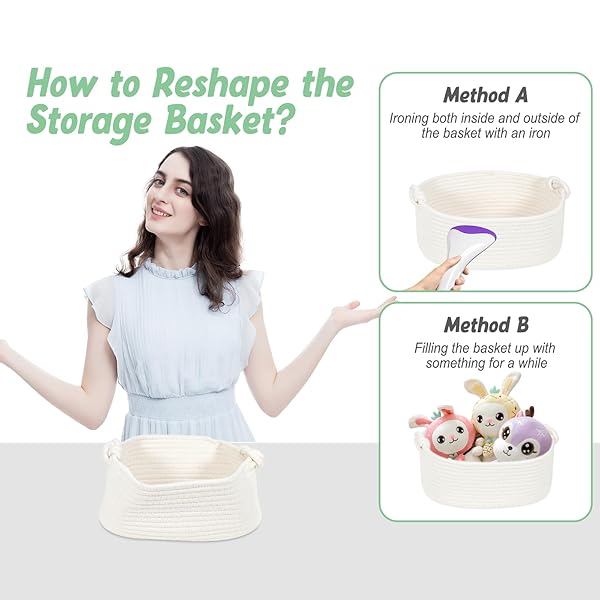 How to Reshape the Storage Basket?

Method A

Ironing both inside and outside of the basket with an iron

Method B

Filling the basket up with something for a while