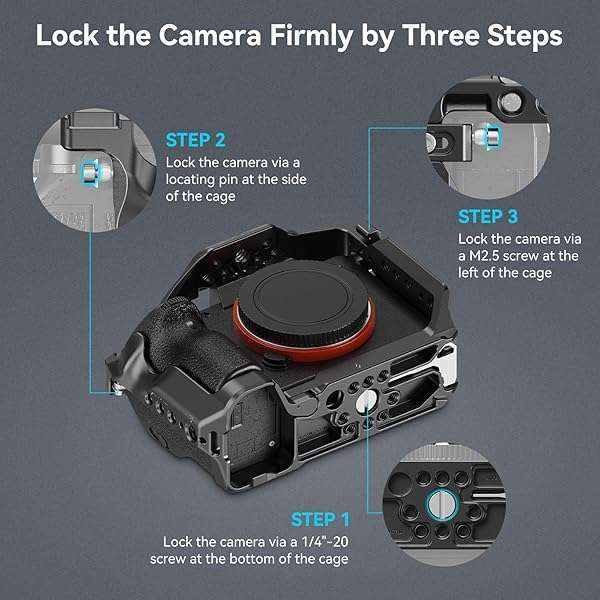 Lock the Camera Firmly by Three Steps

STEP 2
Lock the camera via a locating pin at the side of the cage

STEP 3
Lock the camera via a M2.5 screw at the left of the cage

STEP 1
Lock the camera via a 1/4"-20 screw at the bottom of the cage