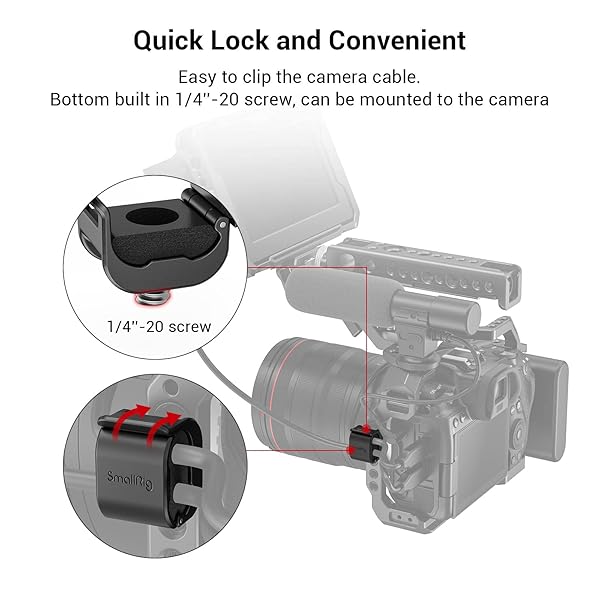 Quick Lock and Convenient

Easy to clip the camera cable.
Bottom built in 1/4''-20 screw, can be mounted to the camera

1/4''-20 screw

SmallRig