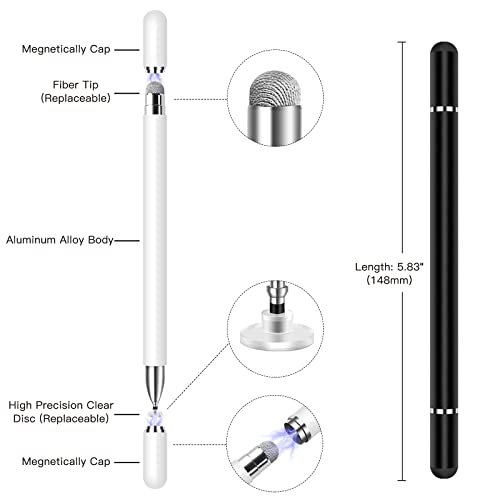 Megnetically Cap

Fiber Tip
(Replaceable)

Aluminum Alloy Body

High Precision Clear
Disc (Replaceable)

Megnetically Cap

Length: 5.83"
(148mm)