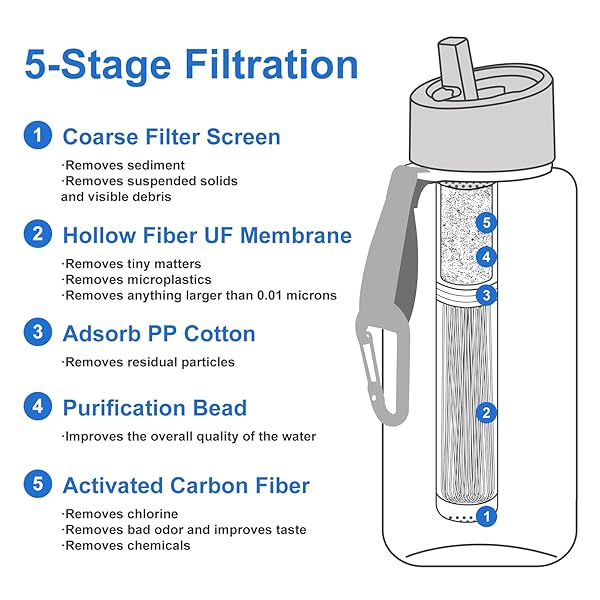 5-Stage Filtration

1 Coarse Filter Screen

·Removes sediment
·Removes suspended solids and visible debris

2 Hollow Fiber UF Membrane

·Removes tiny matters
·Removes microplastics
·Removes anything larger than 0.01 microns

3 Adsorb PP Cotton

·Removes residual particles

4 Purification Bead

·Improves the overall quality of the water

5 Activated Carbon Fiber

·Removes chlorine
·Removes bad odor and improves taste
·Removes chemicals

5
4
3
2
1