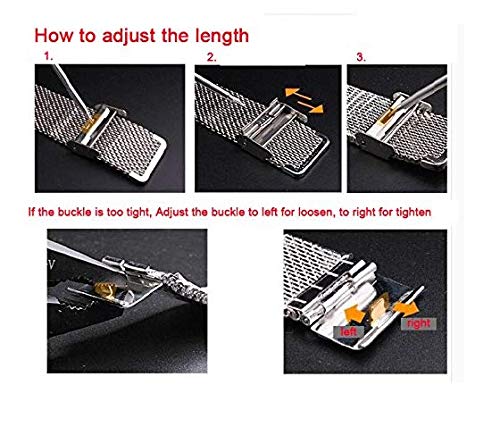 How to adjust the length

1.

2.

3.

If the buckle is too tight, Adjust the buckle to left for loosen, to right for tighten

left

right