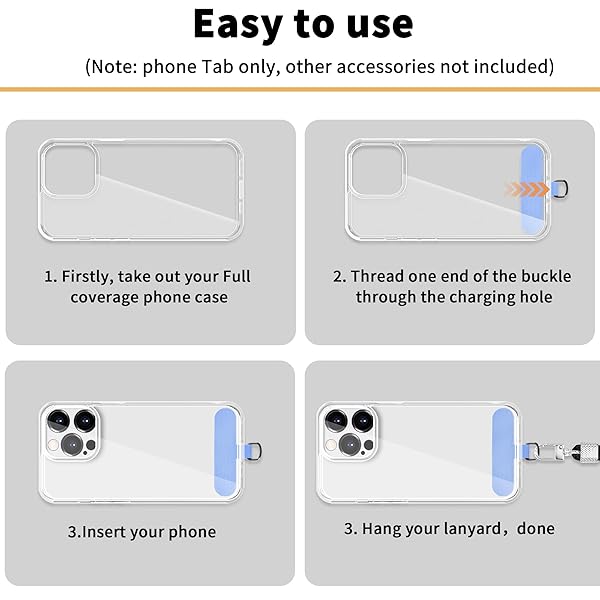 Easy to use

(Note: phone Tab only, other accessories not included)

1. Firstly, take out your Full coverage phone case

2. Thread one end of the buckle through the charging hole

3.Insert your phone

3. Hang your lanyard，done