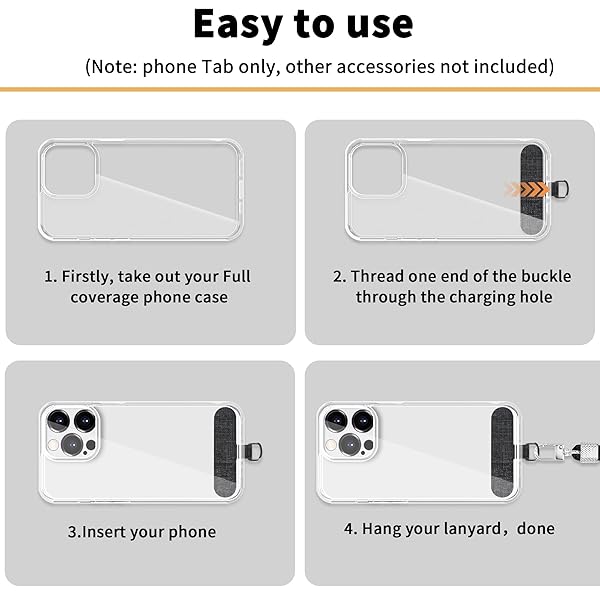 Easy to use

(Note: phone Tab only, other accessories not included)

1. Firstly, take out your Full coverage phone case

2. Thread one end of the buckle through the charging hole

3.Insert your phone

4. Hang your lanyard，done