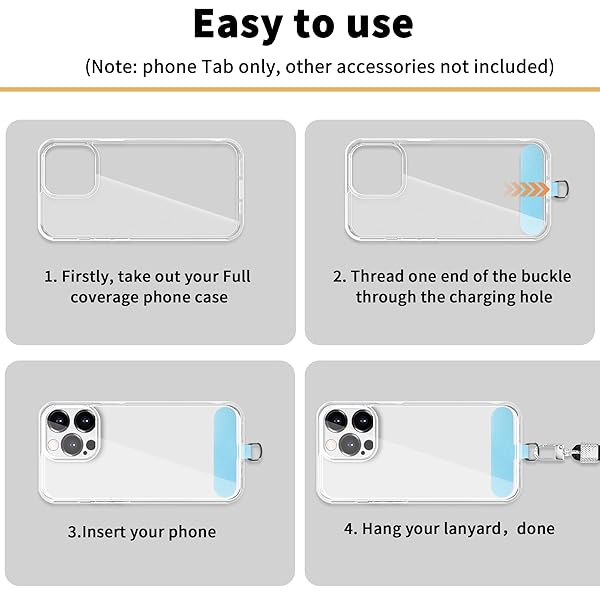 Easy to use

(Note: phone Tab only, other accessories not included)

1. Firstly, take out your Full coverage phone case

2. Thread one end of the buckle through the charging hole

3.Insert your phone

4. Hang your lanyard，done