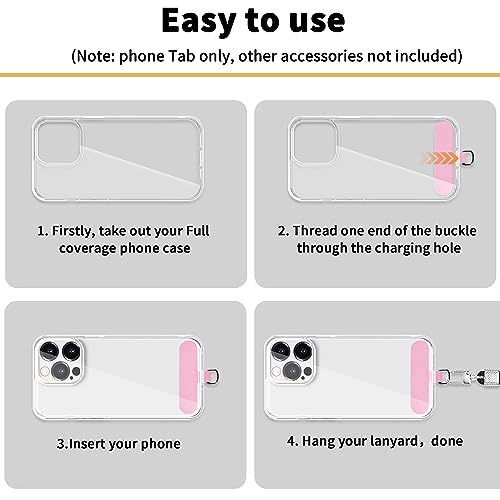 Easy to use

(Note: phone Tab only, other accessories not included)

1. Firstly, take out your Full coverage phone case

2. Thread one end of the buckle through the charging hole

3.Insert your phone

4. Hang your lanyard，done