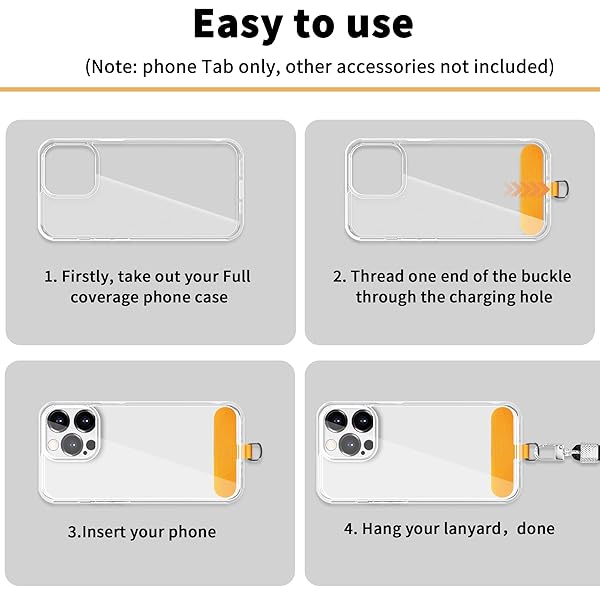 Easy to use

(Note: phone Tab only, other accessories not included)

1. Firstly, take out your Full coverage phone case

2. Thread one end of the buckle through the charging hole

3.Insert your phone

4. Hang your lanyard，done