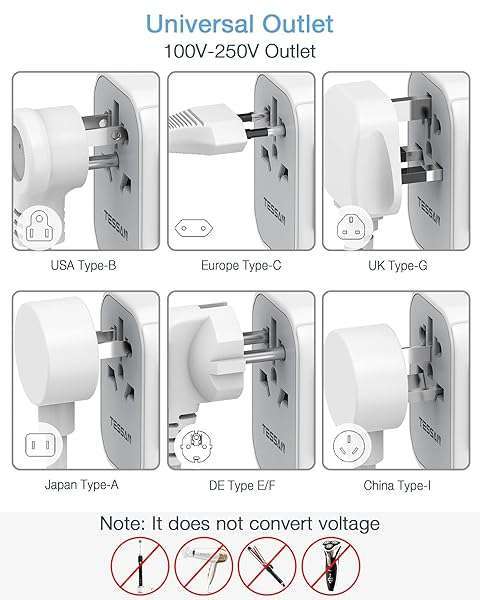 Universal Outlet
100V-250V Outlet

TESSAN

USA Type-B

TESSAN

Europe Type-C

TESSAN

UK Type-G

TESSAN

Japan Type-A

TESSAN

DE Type E/F

TESSAN

China Type-I

Note: It does not convert voltage